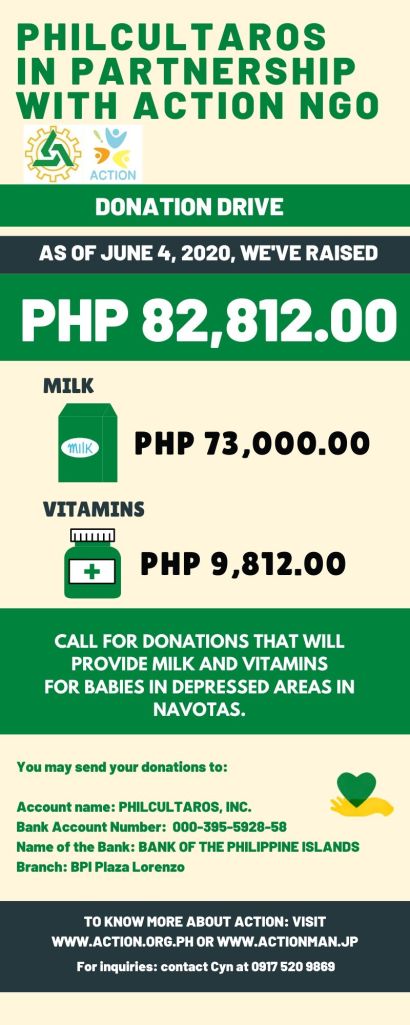 PHILCULTAROS IN PARTNERSHIP WITH ACTION NGO

ACTION

DONATION DRIVE

AS OF JUNE 4, 2020, WE'VE RAISED

PHP 82,812.00

MILK

MILK

PHP 73,000.00

VITAMINS

PHP 9,812.00

CALL FOR DONATIONS THAT WILL PROVIDE MILK AND VITAMINS FOR BABIES IN DEPRESSED AREAS IN NAVOTAS.

You may send your donations to:

Account name: PHILCULTAROS, INC.
Bank Account Number: 000-395-5928-58
Name of the Bank: BANK OF THE PHILIPPINE ISLANDS
Branch: BPI Plaza Lorenzo

TO KNOW MORE ABOUT ACTION: VISIT WWW.ACTION.ORG.PH OR WWW.ACTIONMAN.JP

For inquiries: contact Cyn at 0917 520 9869